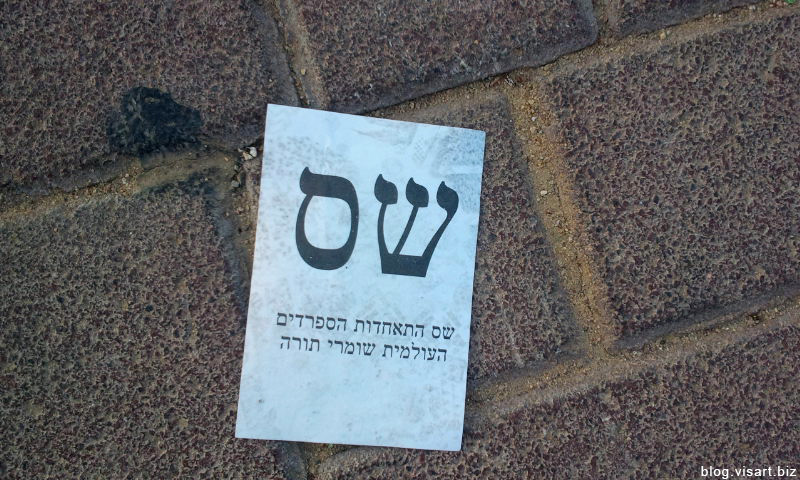 שס

שס התאחדות הספרדים העולמית שומרי תורה

blog.visart.biz