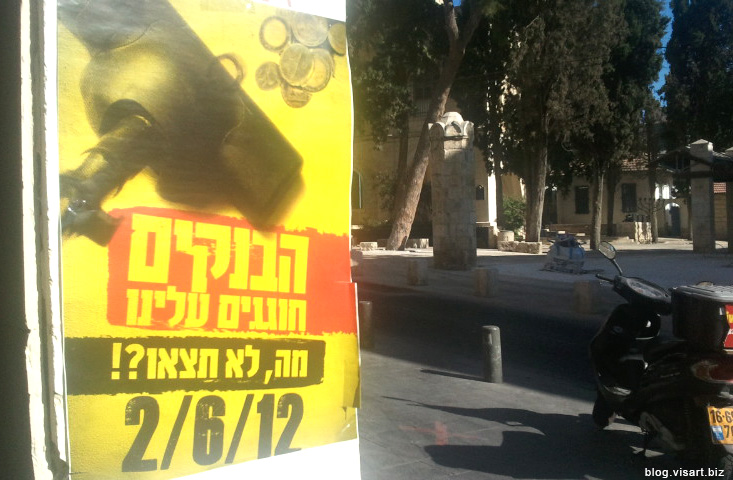 הבנקים
חוגגים עלינו
מה, לא תצאו?!
2/6/12

blog.visart.biz