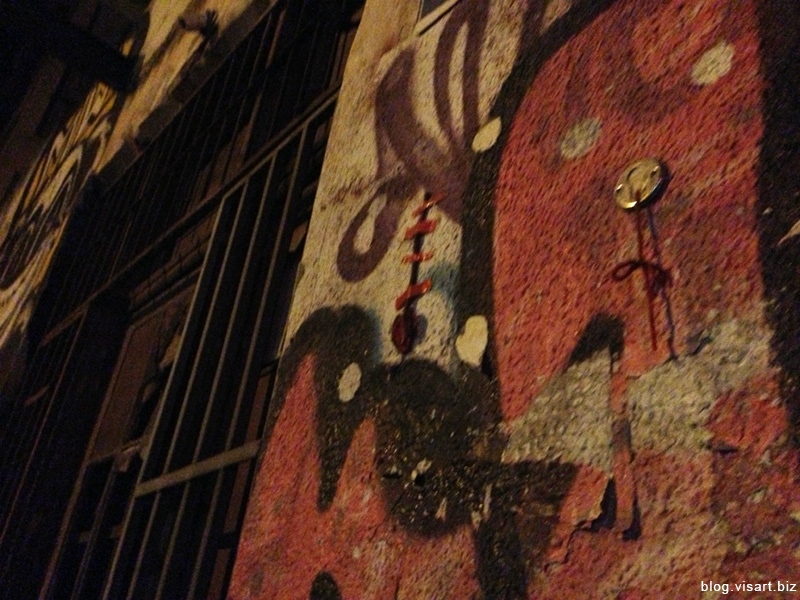 blog.visart.biz