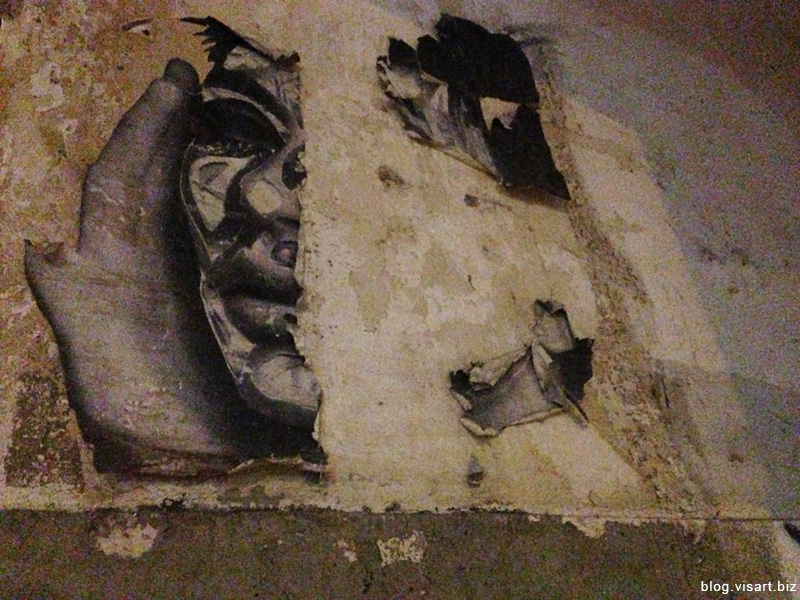 blog.visart.biz