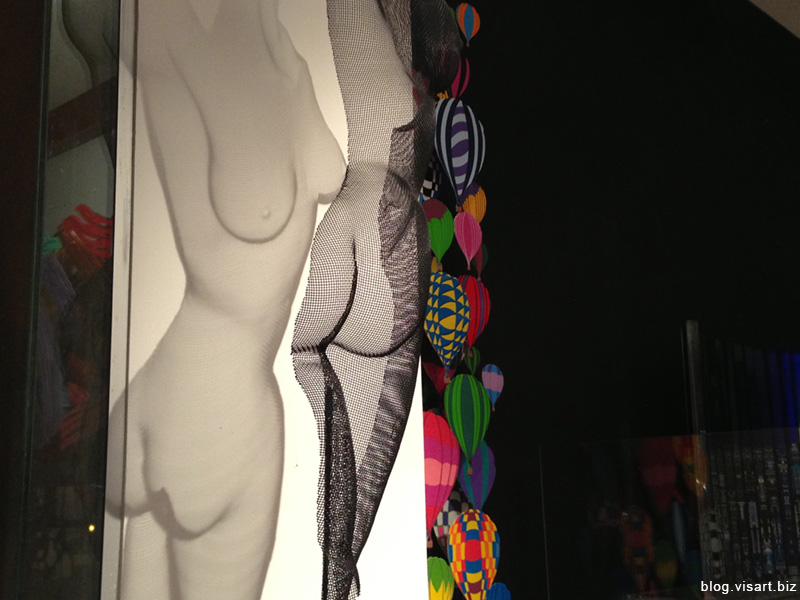 blog.visart.biz