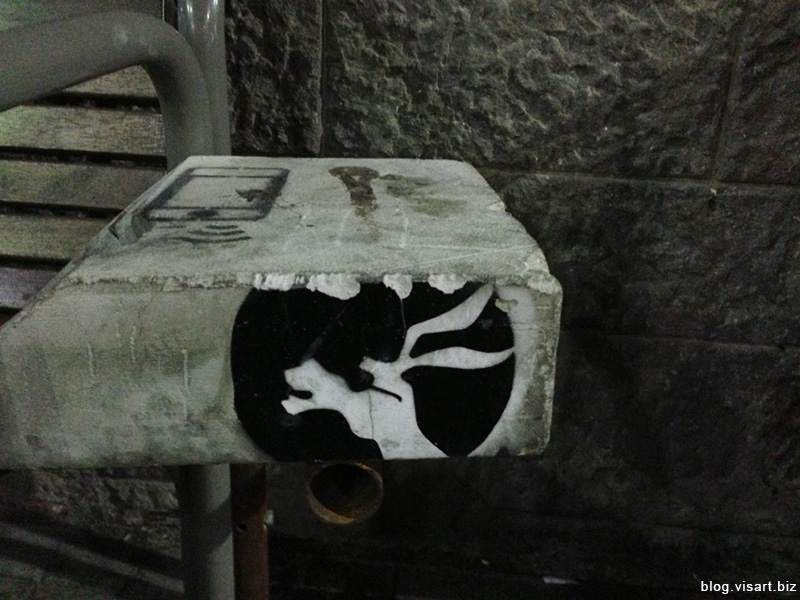 blog.visart.biz