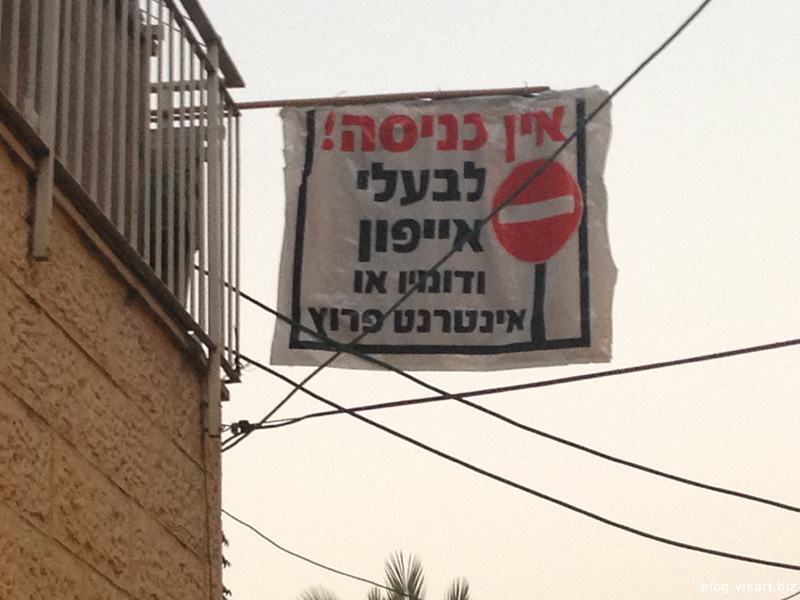 אין כניסה!
לבעלי
אייפון
ודומיו או
אינטרנט פרוץ

blog.visart.biz